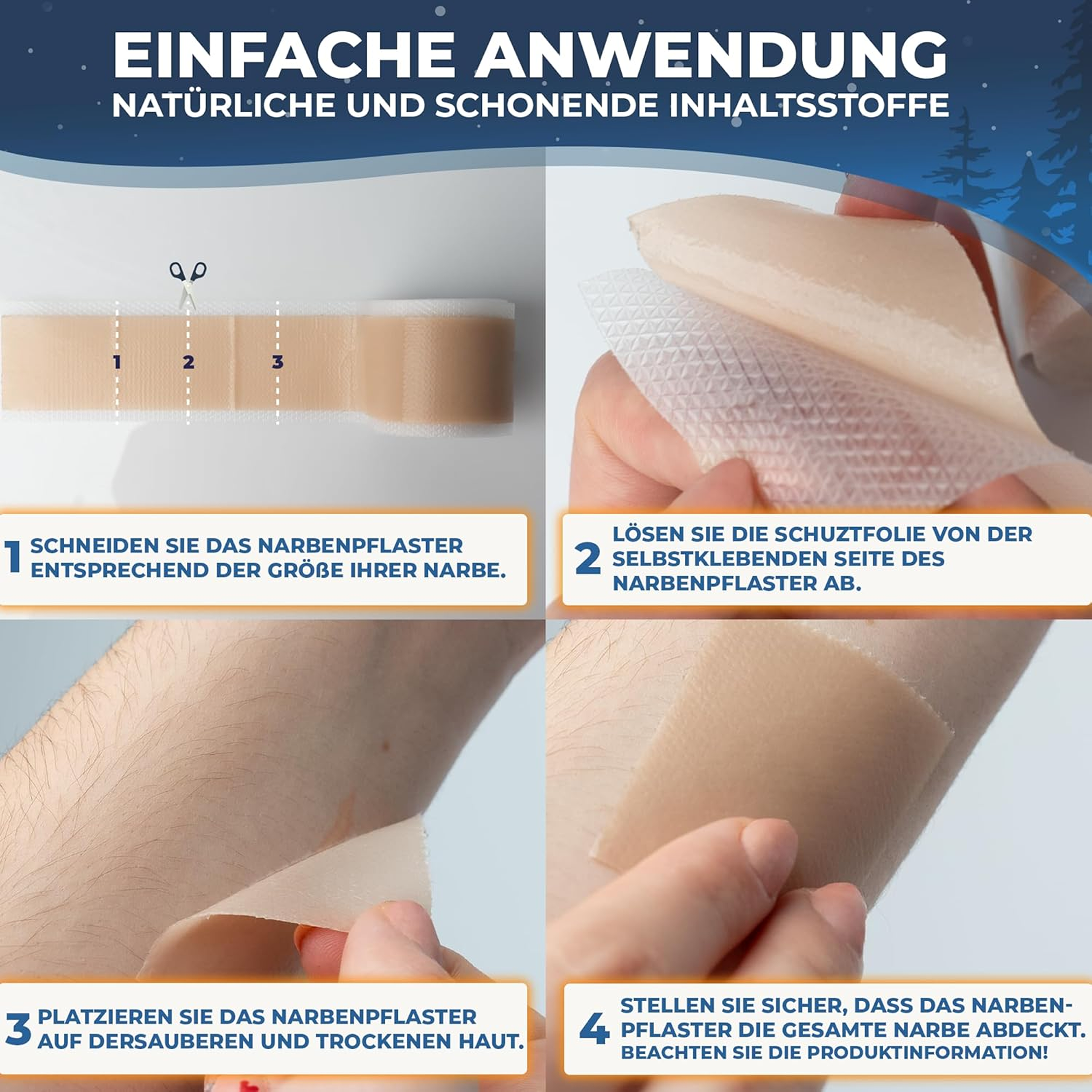 EINFACHE ANWENDUNG
NATÜRLICHE UND SCHONENDE INHALTSSTOFFE

1 2 3

1 SCHNEIDEN SIE DAS NARBENPFLASTER ENTSPRECHEND DER GRÖßE IHRER NARBE.

2 LÖSEN SIE DIE SCHUZTFOLIE VON DER SELBSTKLEBENDEN SEITE DES NARBENPFLASTER AB.

3 PLATZIEREN SIE DAS NARBENPFLASTER AUF DERSAUBEREN UND TROCKENEN HAUT.

4 STELLEN SIE SICHER, DASS DAS NARBENPFLASTER DIE GESAMTE NARBE ABDECKT. BEACHTEN SIE DIE PRODUKTINFORMATION!